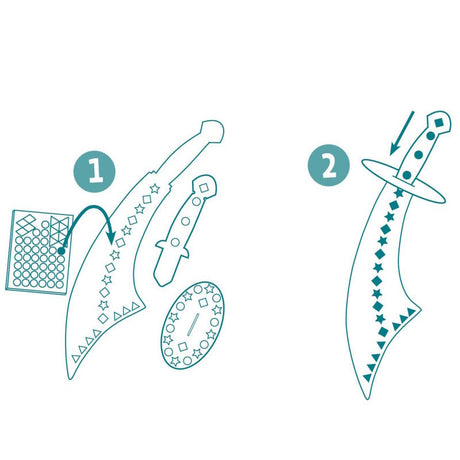 1

2